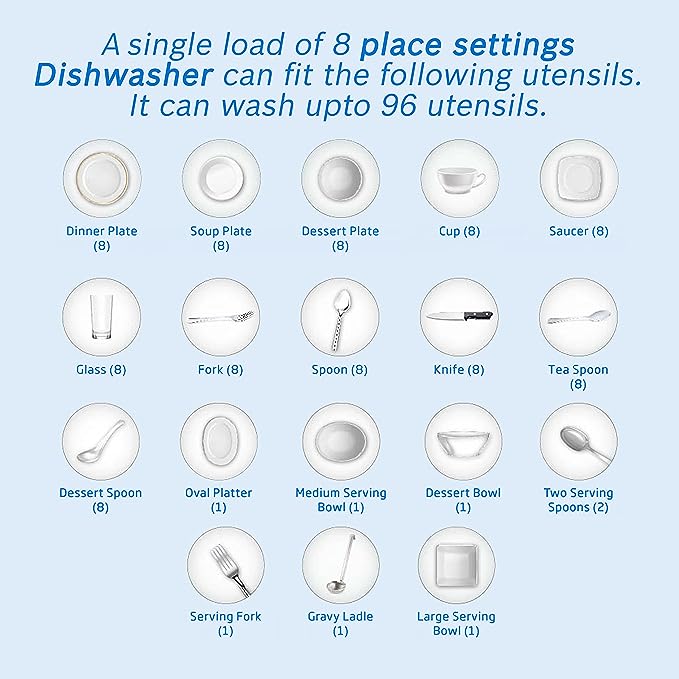 A single load of 8 place settings Dishwasher can fit the following utensils. It can wash upto 96 utensils.

Dinner Plate (8)

Soup Plate (8)

Dessert Plate (8)

Cup (8)

Saucer (8)

Glass (8)

Fork (8)

Spoon (8)

Knife (8)

Tea Spoon (8)

Dessert Spoon (8)

Oval Platter (1)

Medium Serving Bowl (1)

Dessert Bowl (1)

Two Serving Spoons (2)

Serving Fork (1)

Gravy Ladle (1)

Large Serving Bowl (1)